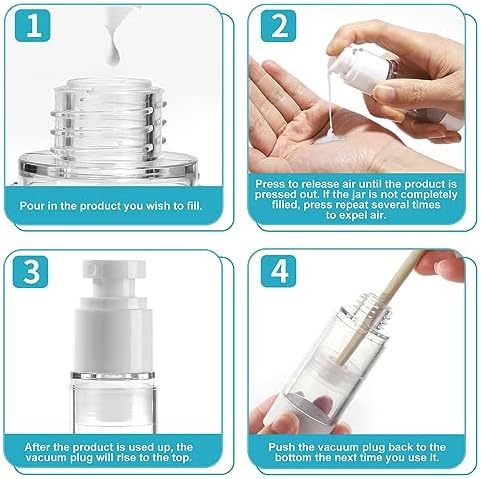 1

Pour in the product you wish to fill.

2

Press to release air until the product is pressed out. If the jar is not completely filled, press repeat several times to expel air.

3

After the product is used up, the vacuum plug will rise to the top.

4

Push the vacuum plug back to the bottom the next time you use it.